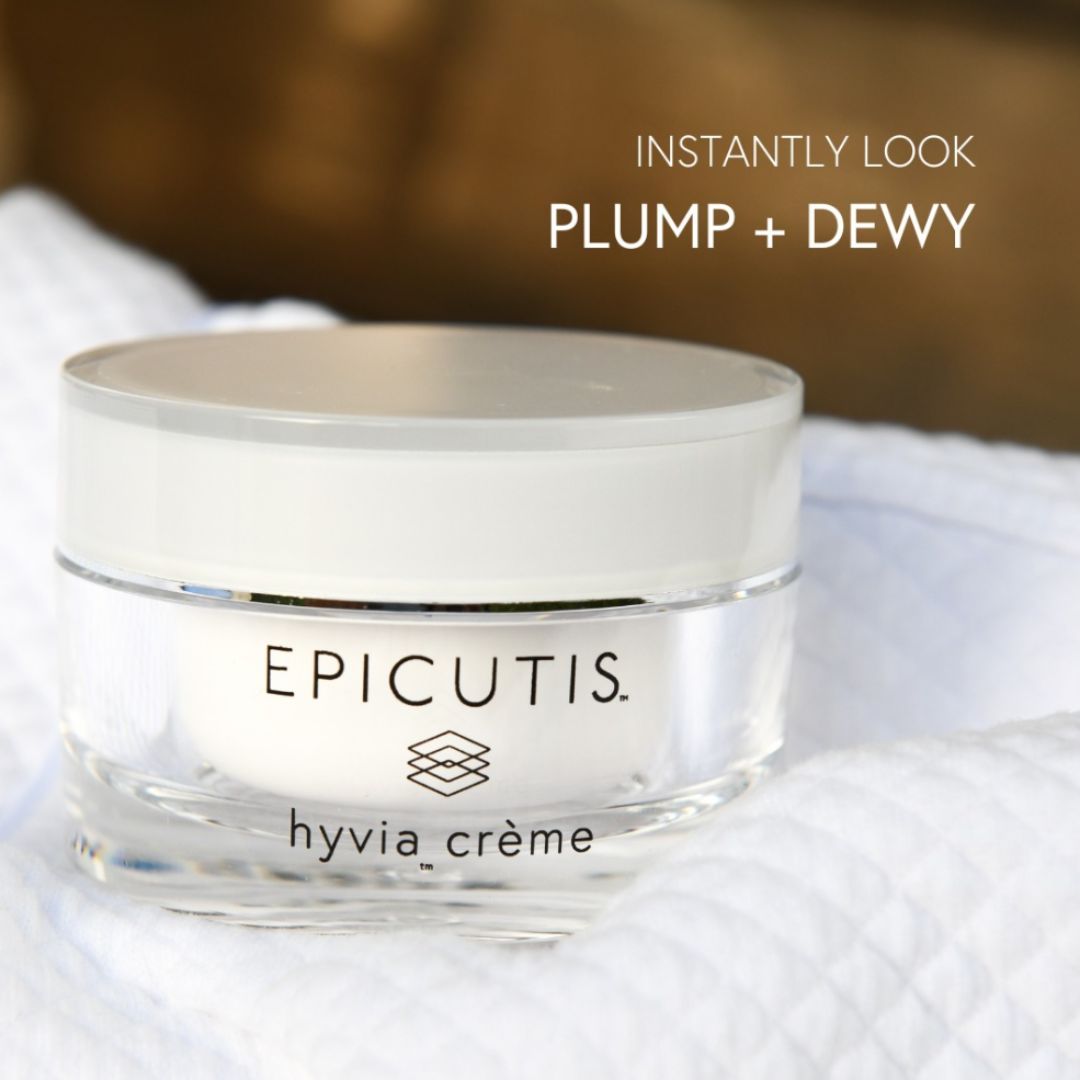 INSTANTLY LOOK
PLUMP + DEWY

EPICUTIS™

hyvia™ crème