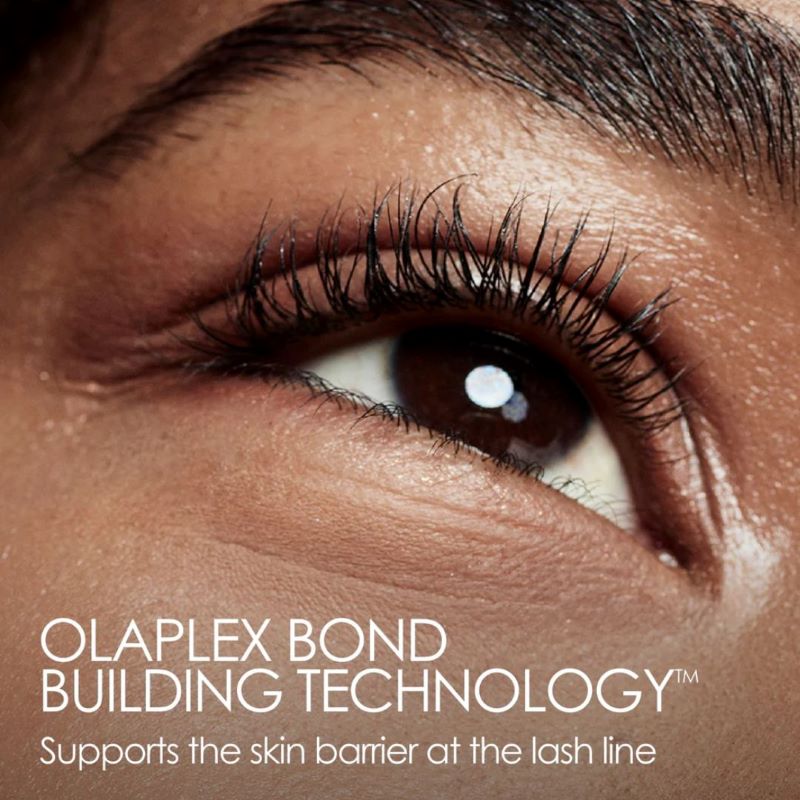 OLAPLEX BOND BUILDING TECHNOLOGY™

Supports the skin barrier at the lash line